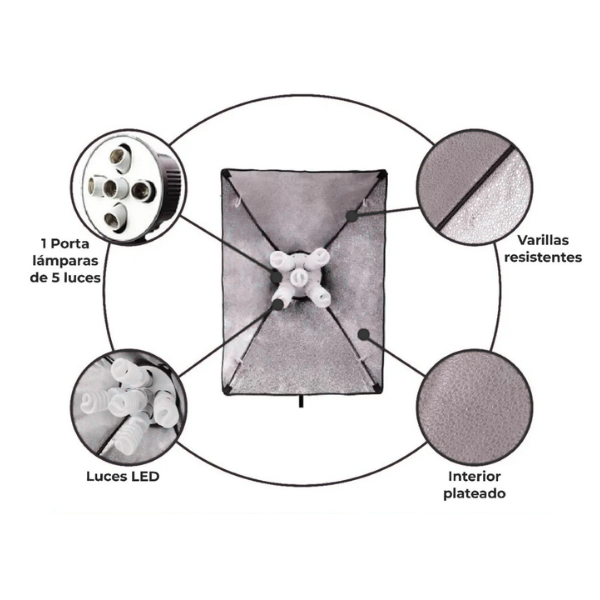 1 Porta lámparas de 5 luces

Varillas resistentes

Luces LED

Interior plateado